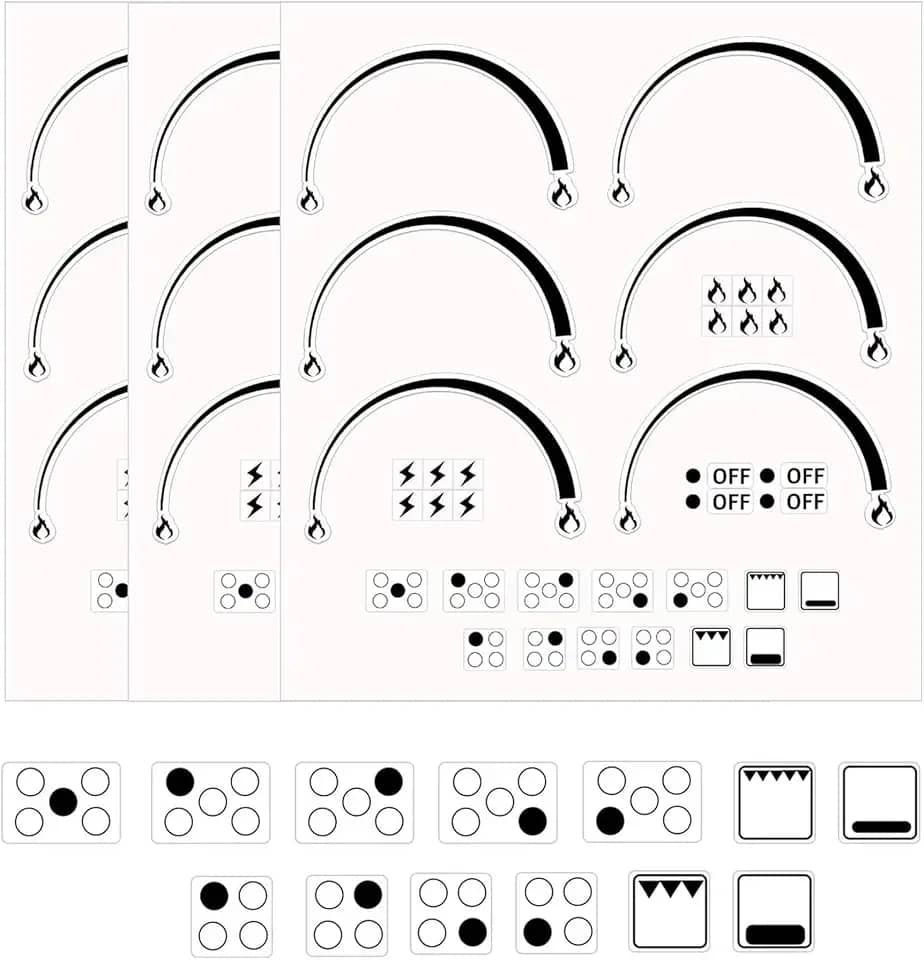 OFF OFF
OFF OFF